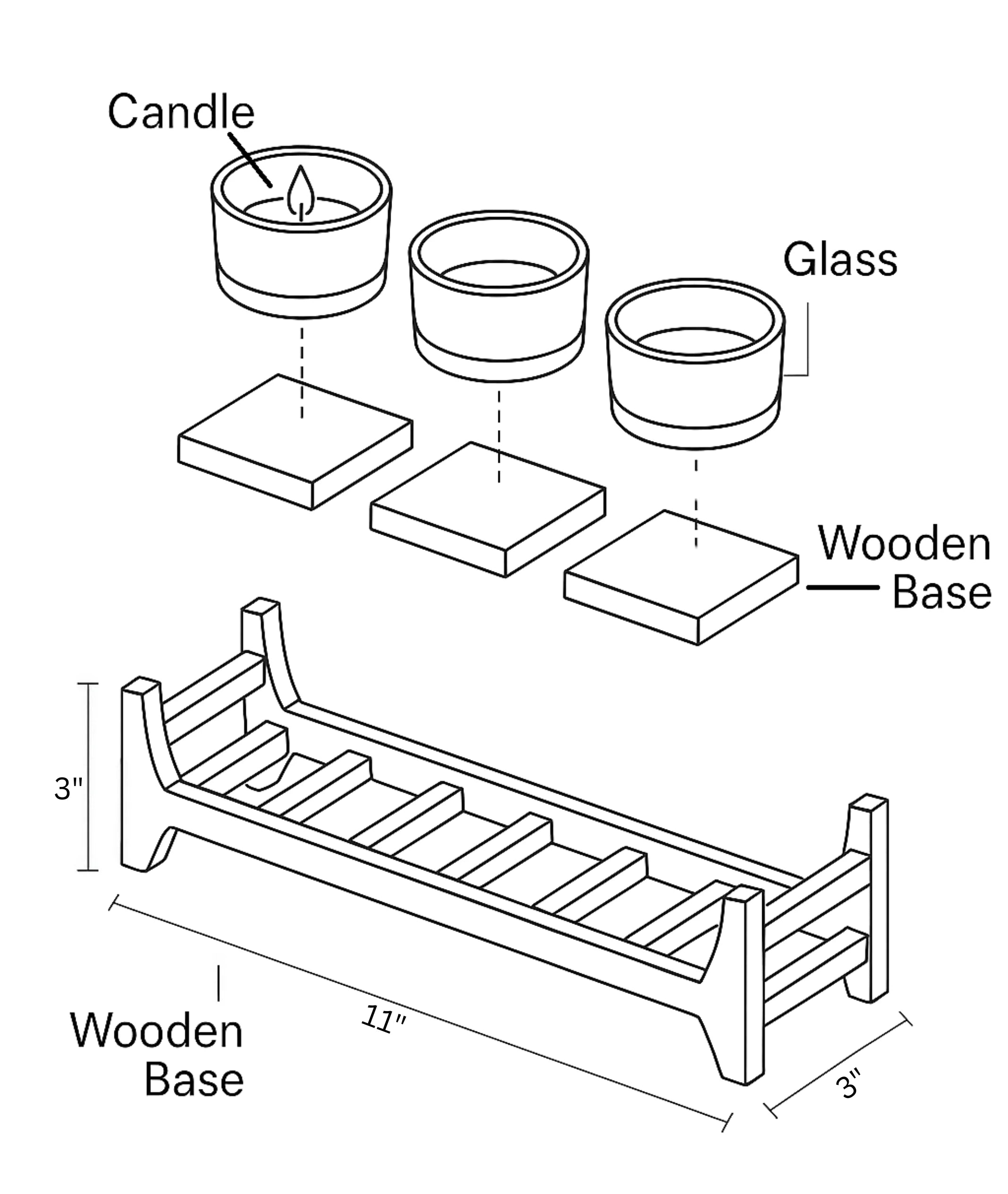 Candle

Glass

Wooden Base

3"

Wooden Base

11"

3"