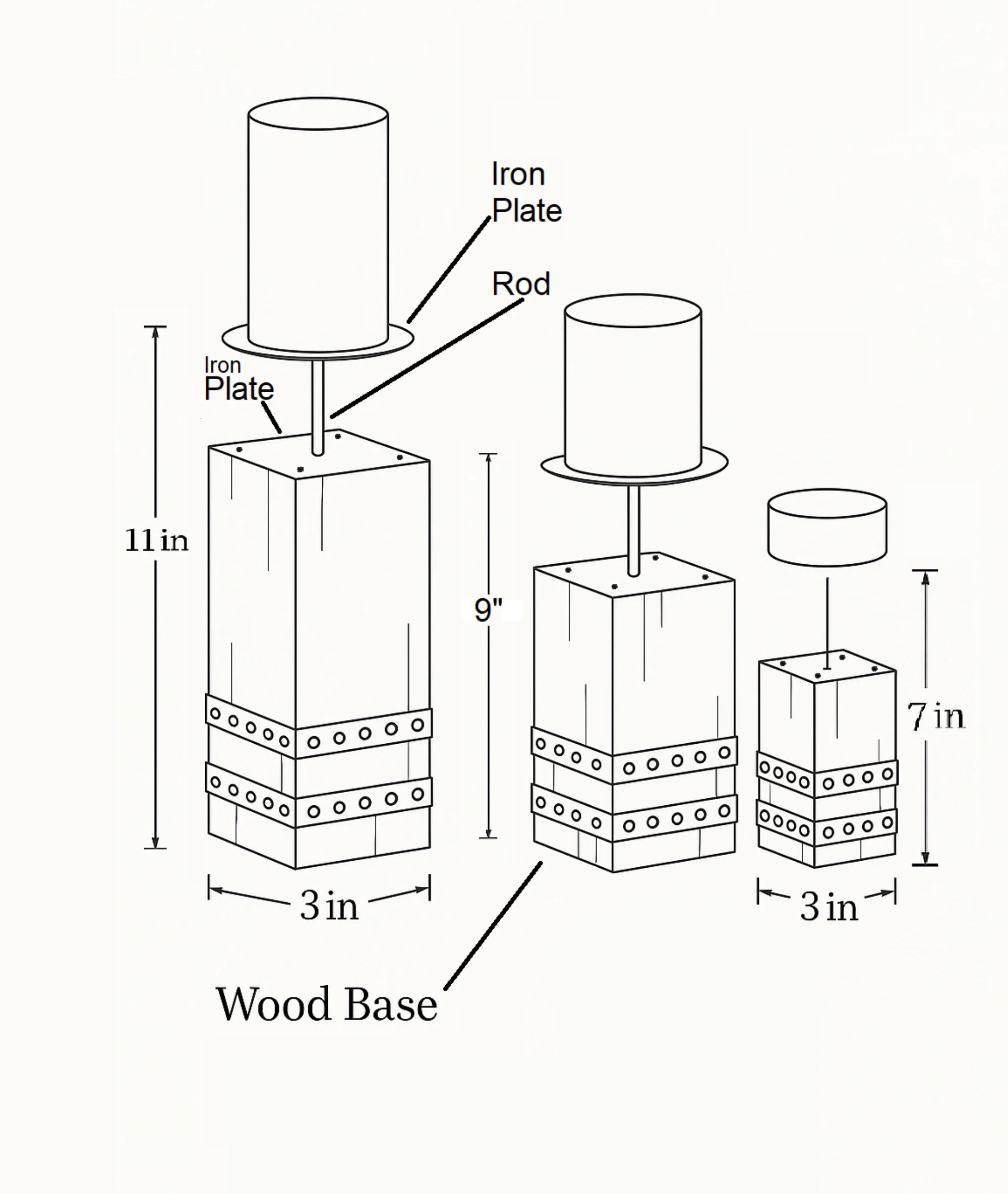 Iron Plate

Rod

Iron Plate

11 in

9"

7 in

3 in

3 in

Wood Base