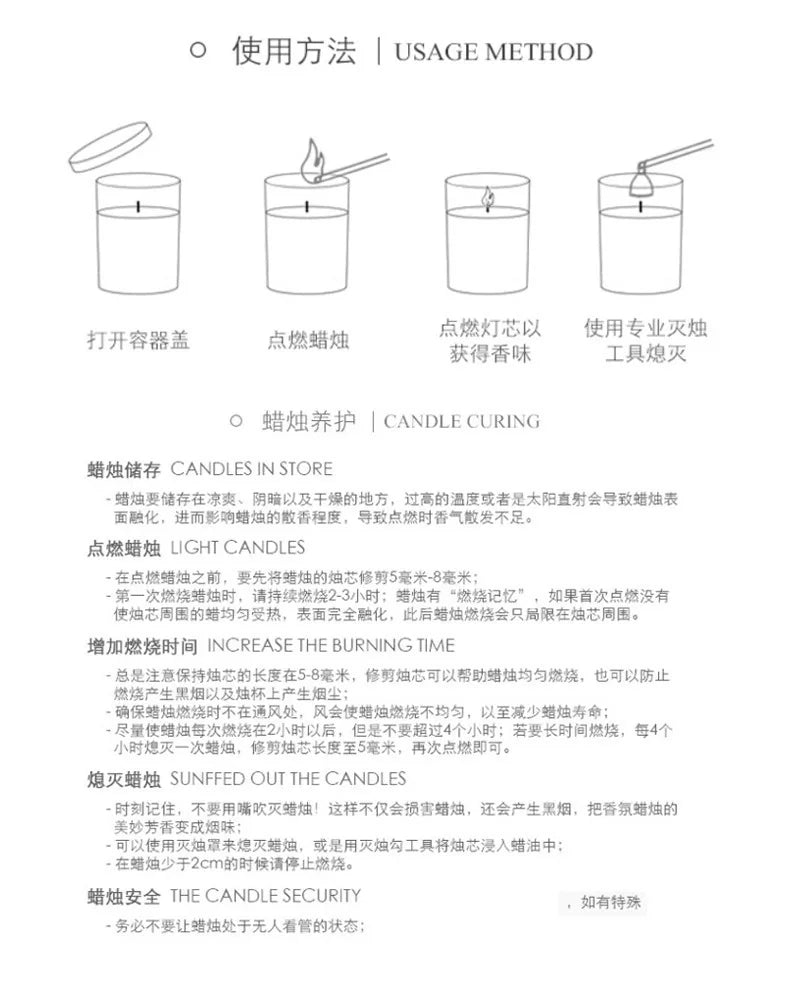 ○ 使用方法 | USAGE METHOD

打开容器盖

点燃蜡烛

点燃灯芯以获得香味

使用专业灭烛工具熄灭

○ 蜡烛养护 | CANDLE CURING

蜡烛储存 CANDLES IN STORE

- 蜡烛要储存在凉爽、阴暗以及干燥的地方，过高的温度或者是太阳直射会导致蜡烛表面融化，进而影响蜡烛的散香程度，导致点燃时香气散发不足。

点燃蜡烛 LIGHT CANDLES

- 在点燃蜡烛之前，要先将蜡烛的烛芯修剪5毫米-8毫米；
- 第一次燃烧蜡烛时，请持续燃烧2-3小时；蜡烛有“燃烧记忆”，如果首次点燃没有使烛芯周围的蜡均匀受热，表面完全融化，此后蜡烛燃烧会只局限在烛芯周围。

增加燃烧时间 INCREASE THE BURNING TIME

- 总是注意保持烛芯的长度在5-8毫米，修剪烛芯可以帮助蜡烛均匀燃烧，也可以防止燃烧产生黑烟以及烛杯上产生烟尘；
- 确保蜡烛燃烧时不在通风处，风会使蜡烛燃烧不均匀，以至减少蜡烛寿命；
- 尽量使蜡烛每次燃烧在2小时以后，但是不要超过4个小时；若要长时间燃烧，每4个小时熄灭一次蜡烛，修剪烛芯长度至5毫米，再次点燃即可。

熄灭蜡烛 SUNFFED OUT THE CANDLES

- 时刻记住，不要用嘴吹灭蜡烛！这样不仅会损害蜡烛，还会产生黑烟，把香氛蜡烛的美妙芳香变成烟味；
- 可以使用灭烛罩来熄灭蜡烛，或是用灭烛勾工具将烛芯浸入蜡油中；
- 在蜡烛少于2cm的时候请停止燃烧。

蜡烛安全 THE CANDLE SECURITY

，如有特殊

- 务必不要让蜡烛处于无人看管的状态；