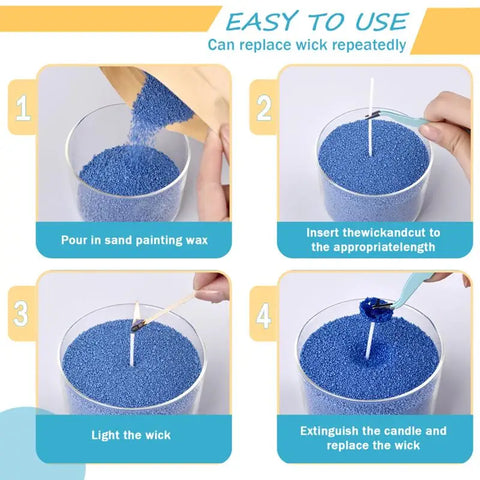 EASY TO USE
Can replace wick repeatedly

1
Pour in sand painting wax

2
Insert thewickandcut to the appropriatelength

3
Light the wick

4
Extinguish the candle and replace the wick