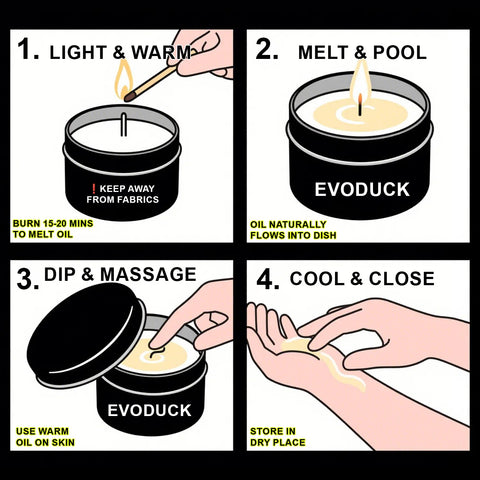 1. LIGHT & WARM

❗ KEEP AWAY FROM FABRICS

BURN 15-20 MINS TO MELT OIL

2. MELT & POOL

EVODUCK

OIL NATURALLY FLOWS INTO DISH

3. DIP & MASSAGE

EVODUCK

USE WARM OIL ON SKIN

4. COOL & CLOSE

STORE IN DRY PLACE