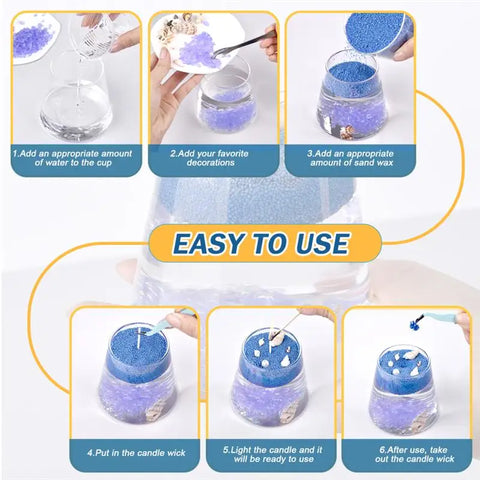 1.Add an appropriate amount of water to the cup

2.Add your favorite decorations

3.Add an appropriate amount of sand wax

EASY TO USE

4.Put in the candle wick

5.Light the candle and it will be ready to use

6.After use, take out the candle wick